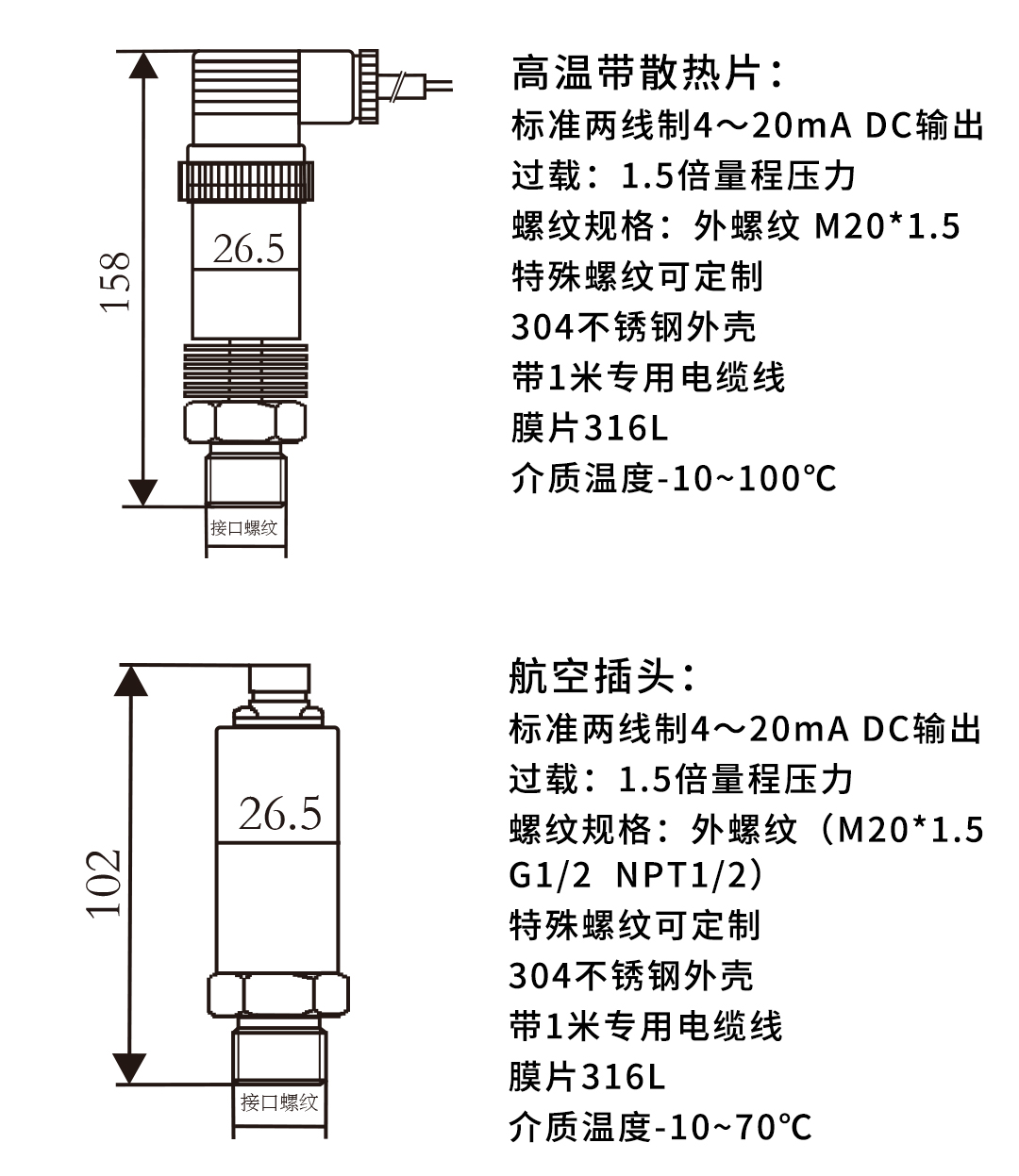 158

26.5

接口螺纹

高温带散热片：
标准两线制4～20mA DC输出
过载：1.5倍量程压力
螺纹规格：外螺纹 M20*1.5
特殊螺纹可定制
304不锈钢外壳
带1米专用电缆线
膜片316L
介质温度-10~100℃

102

26.5

接口螺纹

航空插头：
标准两线制4～20mA DC输出
过载：1.5倍量程压力
螺纹规格：外螺纹（M20*1.5 G1/2 NPT1/2）
特殊螺纹可定制
304不锈钢外壳
带1米专用电缆线
膜片316L
介质温度-10~70℃