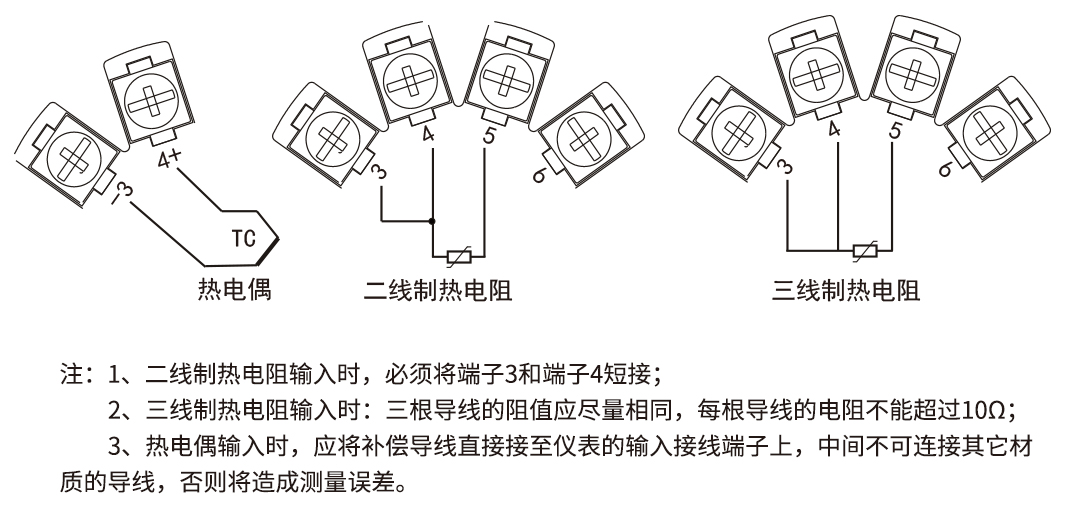 -3
4+
TC
热电偶

3
4
5
6
二线制热电阻

3
4
5
6
三线制热电阻

注：1、二线制热电阻输入时，必须将端子3和端子4短接；

2、三线制热电阻输入时：三根导线的阻值应尽量相同，每根导线的电阻不能超过10Ω；

3、热电偶输入时，应将补偿导线直接接至仪表的输入接线端子上，中间不可连接其它材质的导线，否则将造成测量误差。