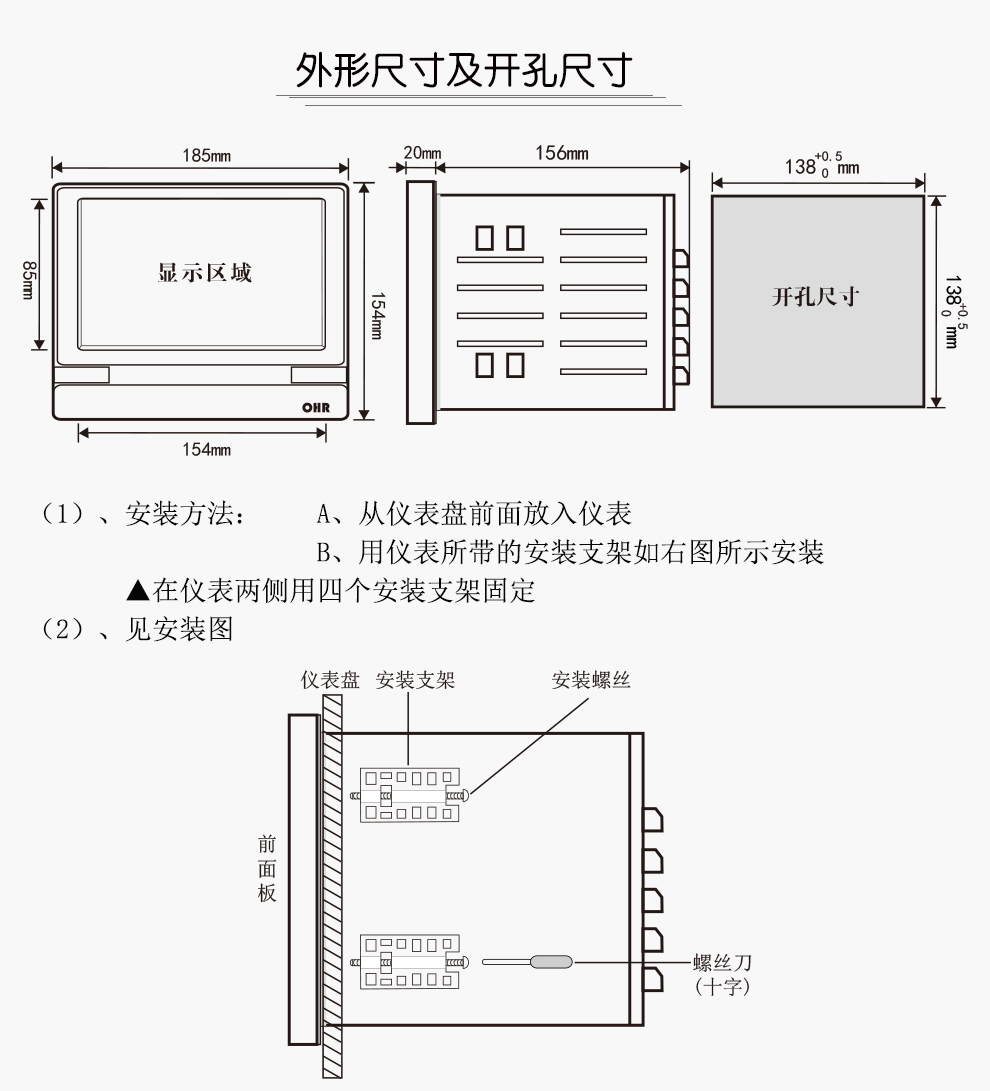 外形尺寸及开孔尺寸

185mm

85mm

显示区域

154mm

OHR

154mm

20mm

156mm

$138^{+0.5}_{0}$ mm

开孔尺寸

$138^{+0.5}_{0}$ mm

（1）、安装方法：　　A、从仪表盘前面放入仪表

B、用仪表所带的安装支架如右图所示安装

▲在仪表两侧用四个安装支架固定

（2）、见安装图

仪表盘　安装支架　安装螺丝

前面板

螺丝刀（十字）